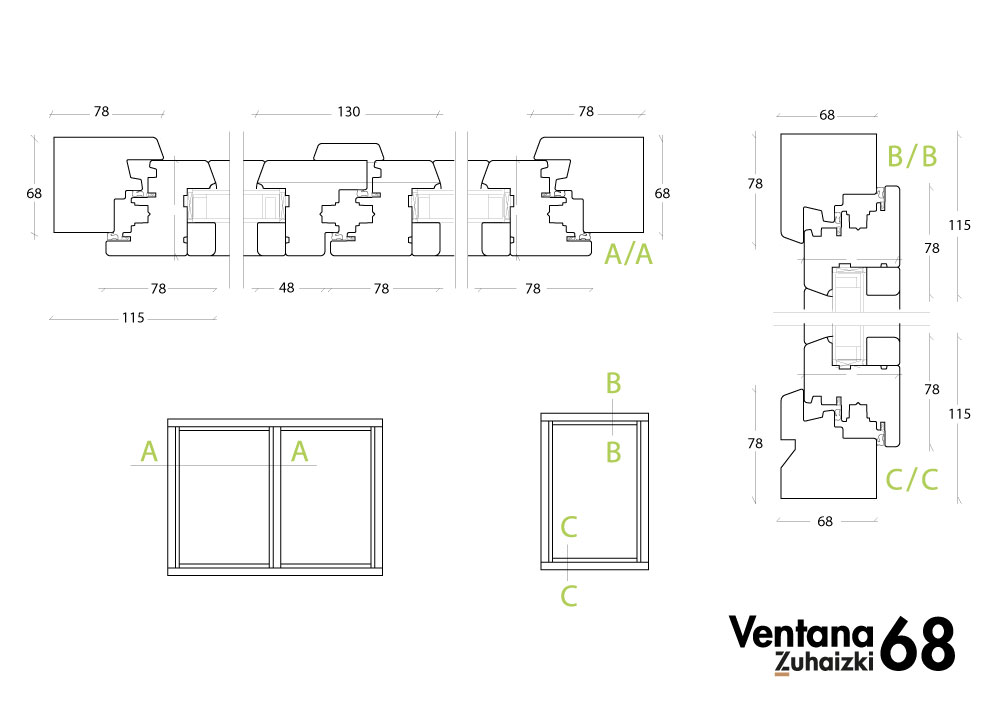 78
130
78
68
68
A/A
78
48
78
78
115

68
B/B
78
115
78
78
115
78
C/C
68

A
A
B
B
C
C

Ventana
Zuhaizki
68